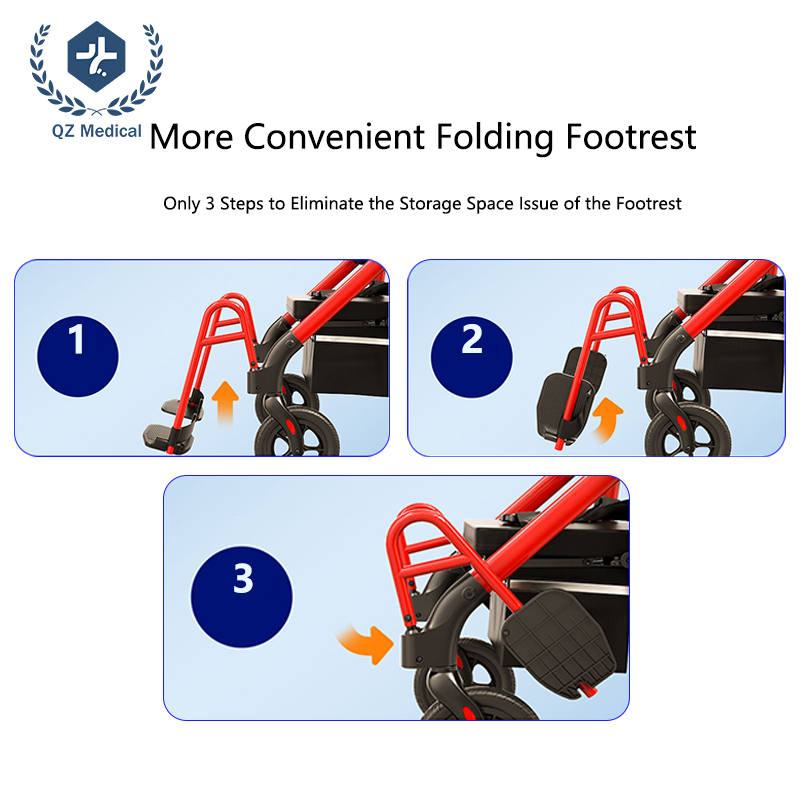 QZ Medical

More Convenient Folding Footrest

Only 3 Steps to Eliminate the Storage Space Issue of the Footrest

1

2

3